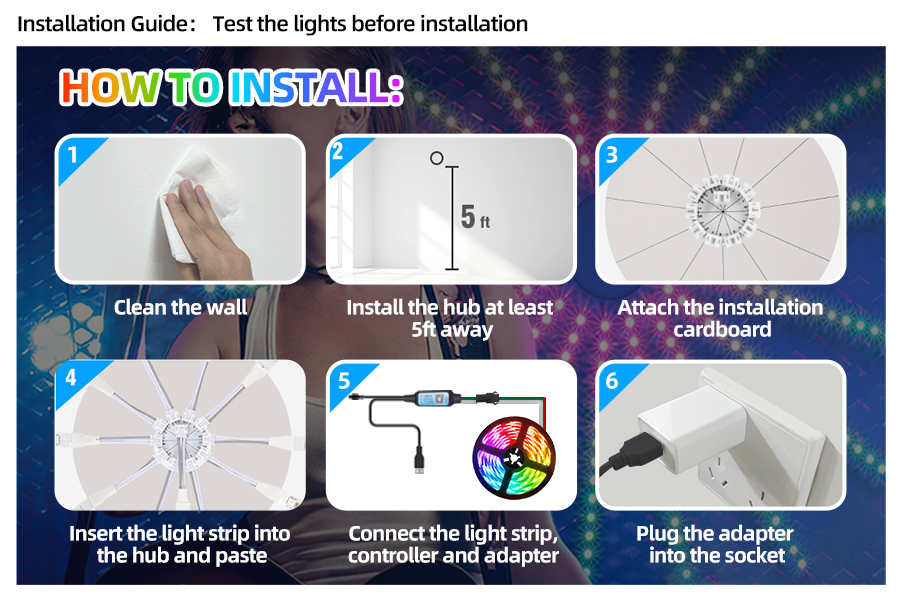 Installation Guide： Test the lights before installation

HOW TO INSTALL:

1

Clean the wall

2

5 ft

Install the hub at least 5ft away

3

Attach the installation cardboard

4

Insert the light strip into the hub and paste

5

Connect the light strip, controller and adapter

6

Plug the adapter into the socket